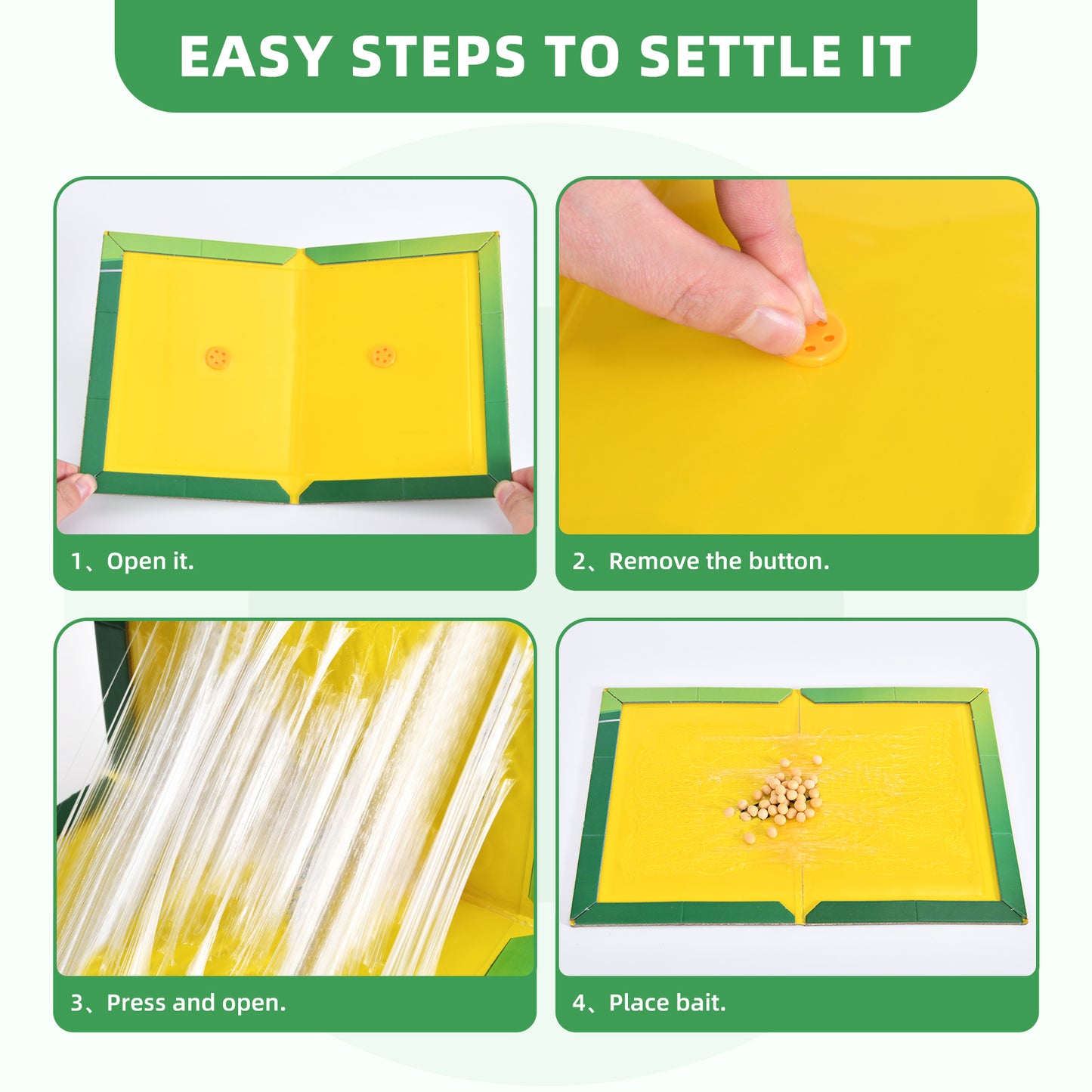 EASY STEPS TO SETTLE IT

1、Open it.

2、Remove the button.

3、Press and open.

4、Place bait.